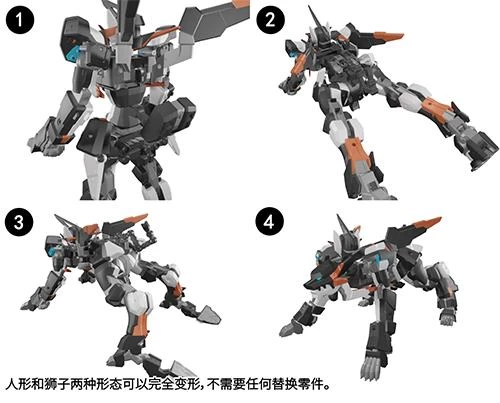 1

2

3

4

人形和狮子两种形态可以完全变形，不需要任何替换零件。